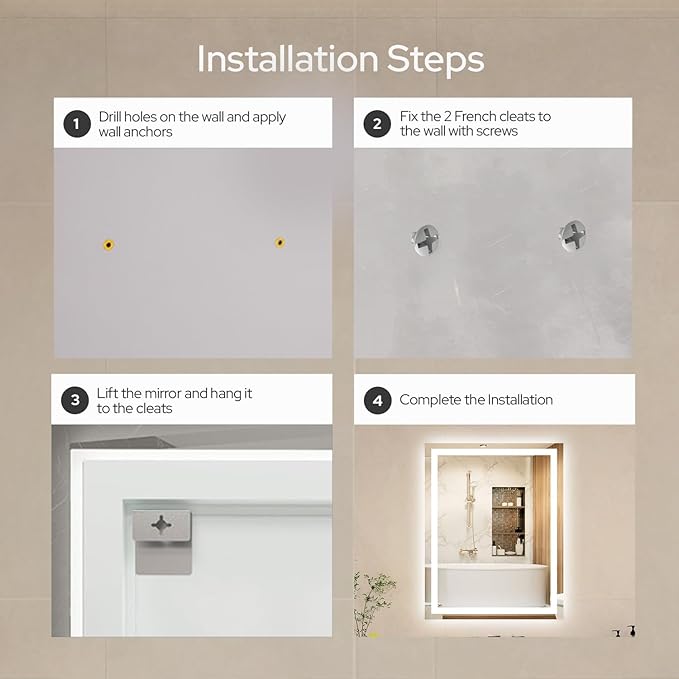 Installation Steps

1 Drill holes on the wall and apply wall anchors

2 Fix the 2 French cleats to the wall with screws

3 Lift the mirror and hang it to the cleats

4 Complete the Installation