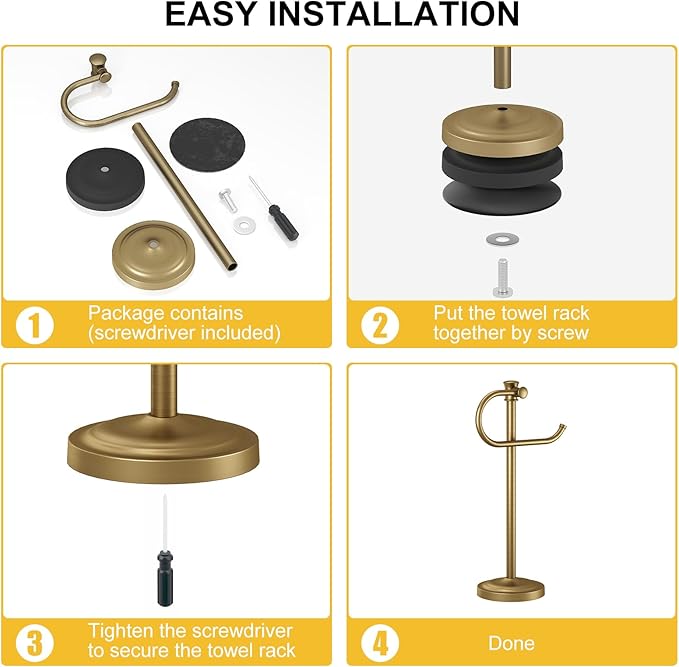 EASY INSTALLATION

1 Package contains (screwdriver included)

2 Put the towel rack together by screw

3 Tighten the screwdriver to secure the towel rack

4 Done